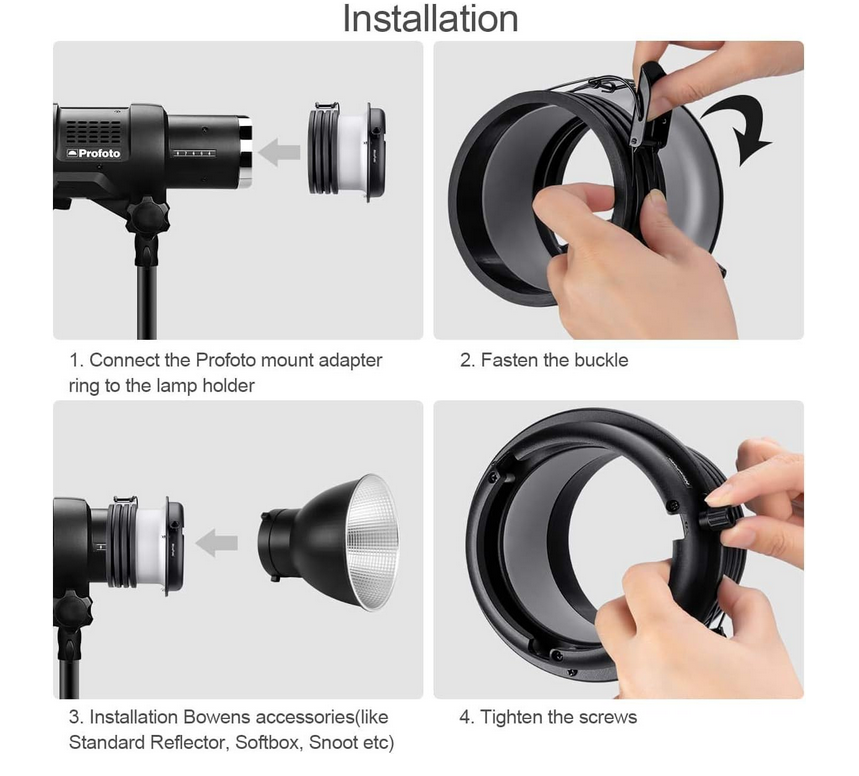 Installation

Profoto

1. Connect the Profoto mount adapter ring to the lamp holder

2. Fasten the buckle

3. Installation Bowens accessories(like Standard Reflector, Softbox, Snoot etc)

4. Tighten the screws